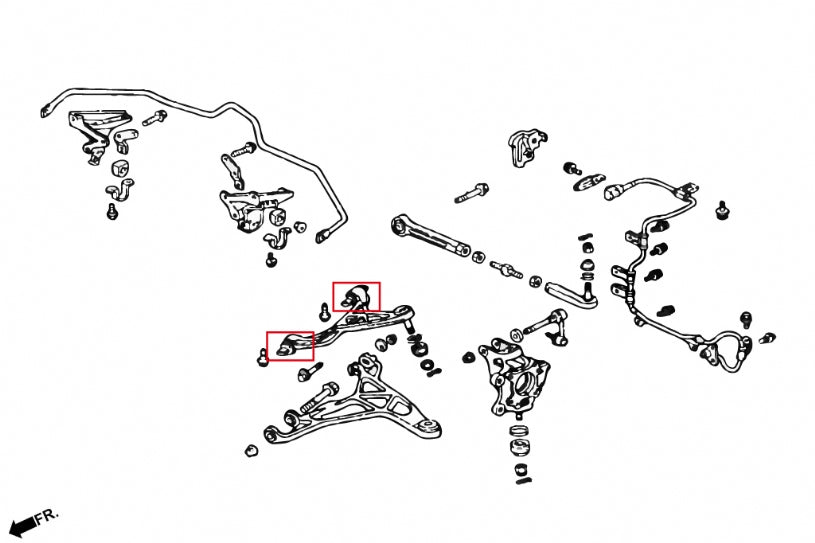 FR.